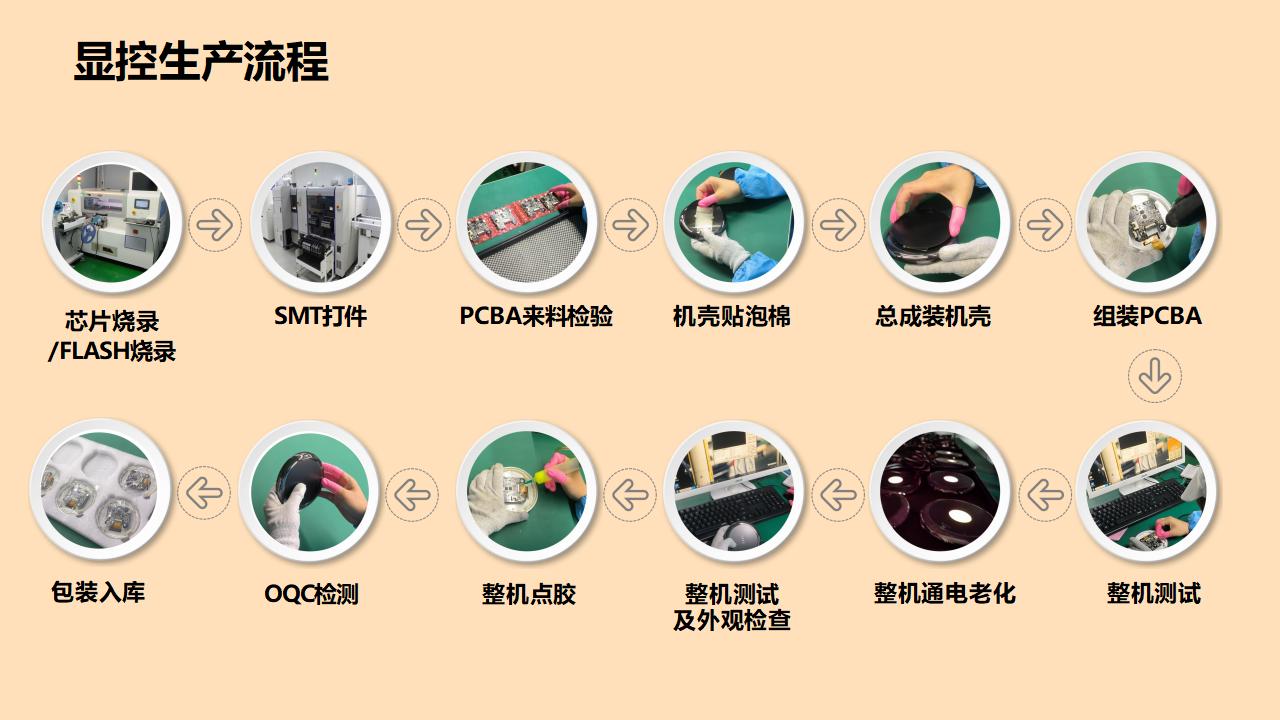 显控生产流程

芯片烧录
/FLASH烧录

SMT打件

PCBA来料检验

机壳贴泡棉

总成装机壳

组装PCBA

整机测试

整机通电老化

整机测试
及外观检查

整机点胶

OQC检测

包装入库